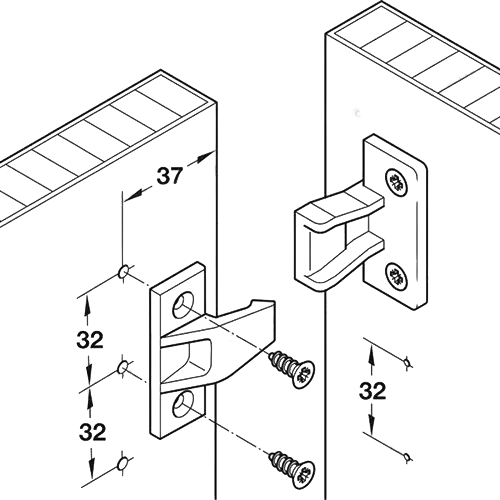 37

32

32

32