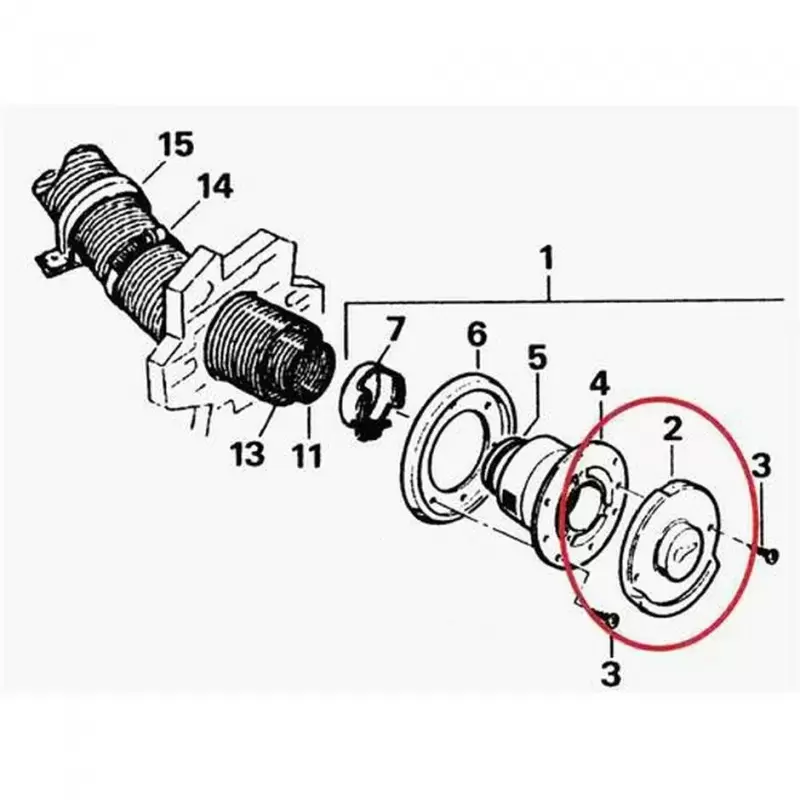 15
14
1
7
6
5
4
2
3
13
11
3