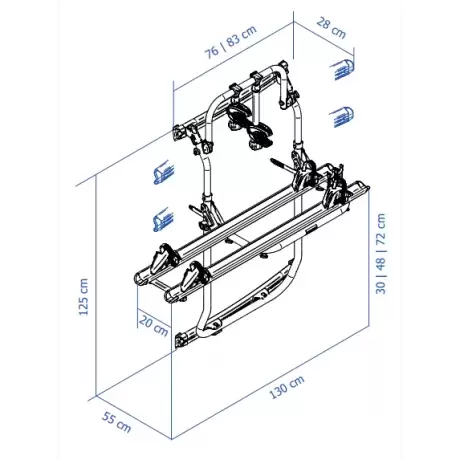 76 | 83 cm
28 cm
125 cm
30 | 48 | 72 cm
20 cm
130 cm
55 cm